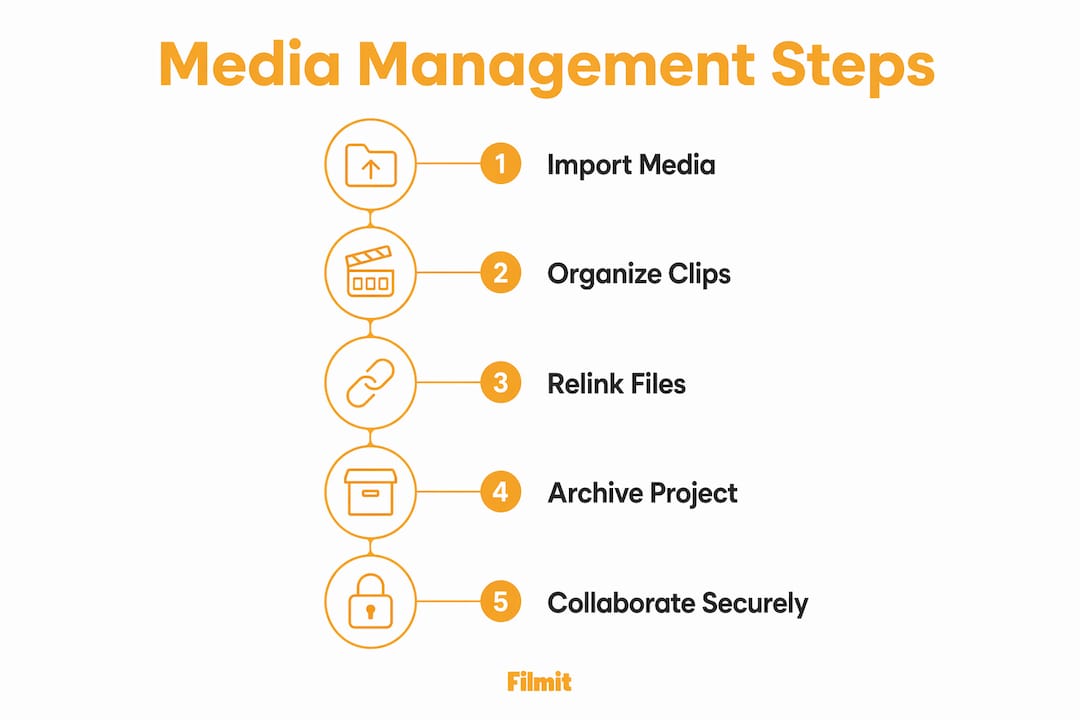 Media Management Steps

1 Import Media

2 Organize Clips

3 Relink Files

4 Archive Project

5 Collaborate Securely

Filmit