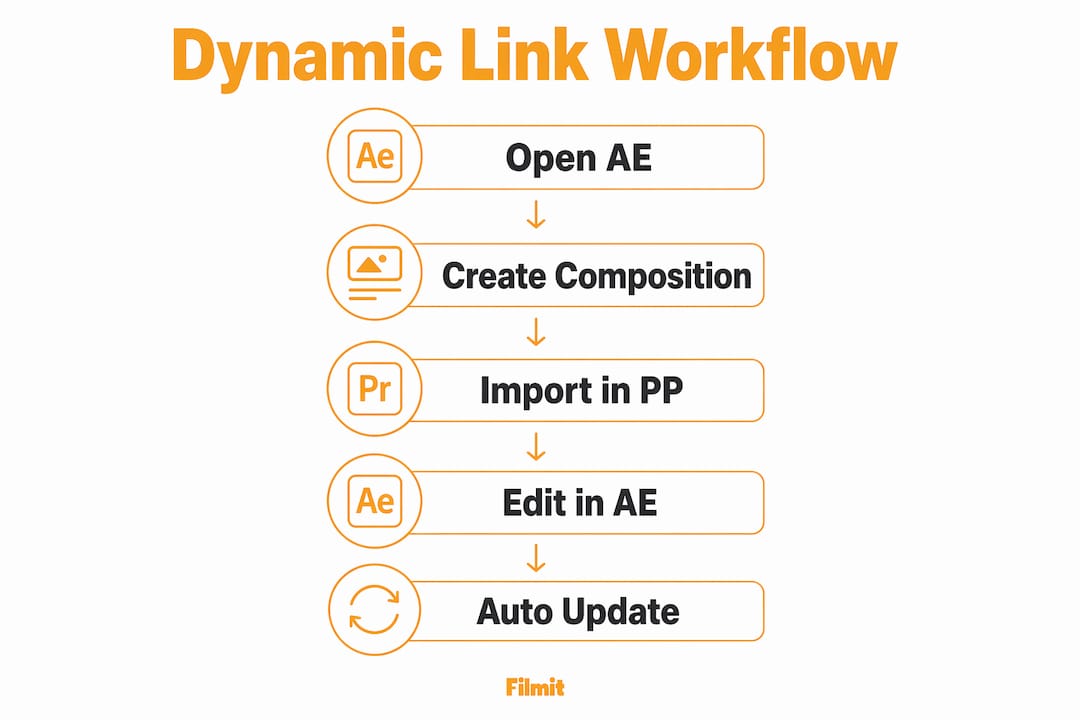 Dynamic Link Workflow

Ae Open AE

Create Composition

Pr Import in PP

Ae Edit in AE

Auto Update

Filmit